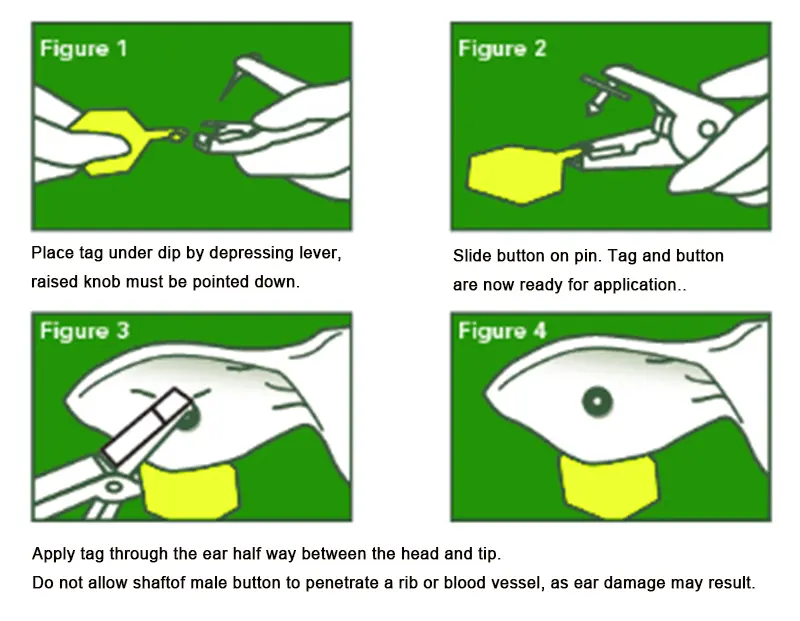 Figure 1

Place tag under dip by depressing lever, raised knob must be pointed down.

Figure 2

Slide button on pin. Tag and button are now ready for application..

Figure 3

Figure 4

Apply tag through the ear half way between the head and tip.
Do not allow shaftof male button to penetrate a rib or blood vessel, as ear damage may result.